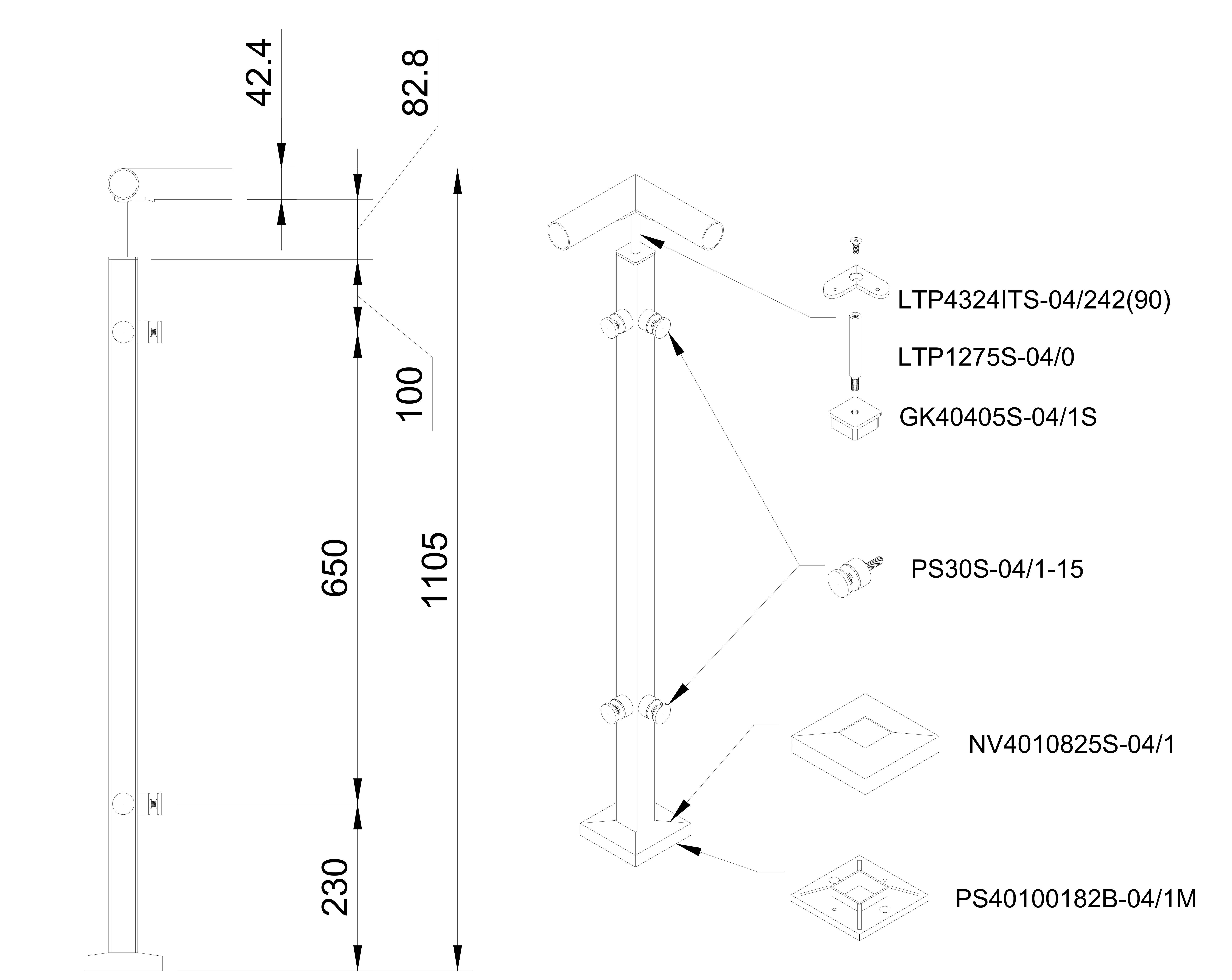 42.4

82.8

100

650

1105

230

LTP4324ITS-04/242(90)

LTP1275S-04/0

GK40405S-04/1S

PS30S-04/1-15

NV4010825S-04/1

PS40100182B-04/1M