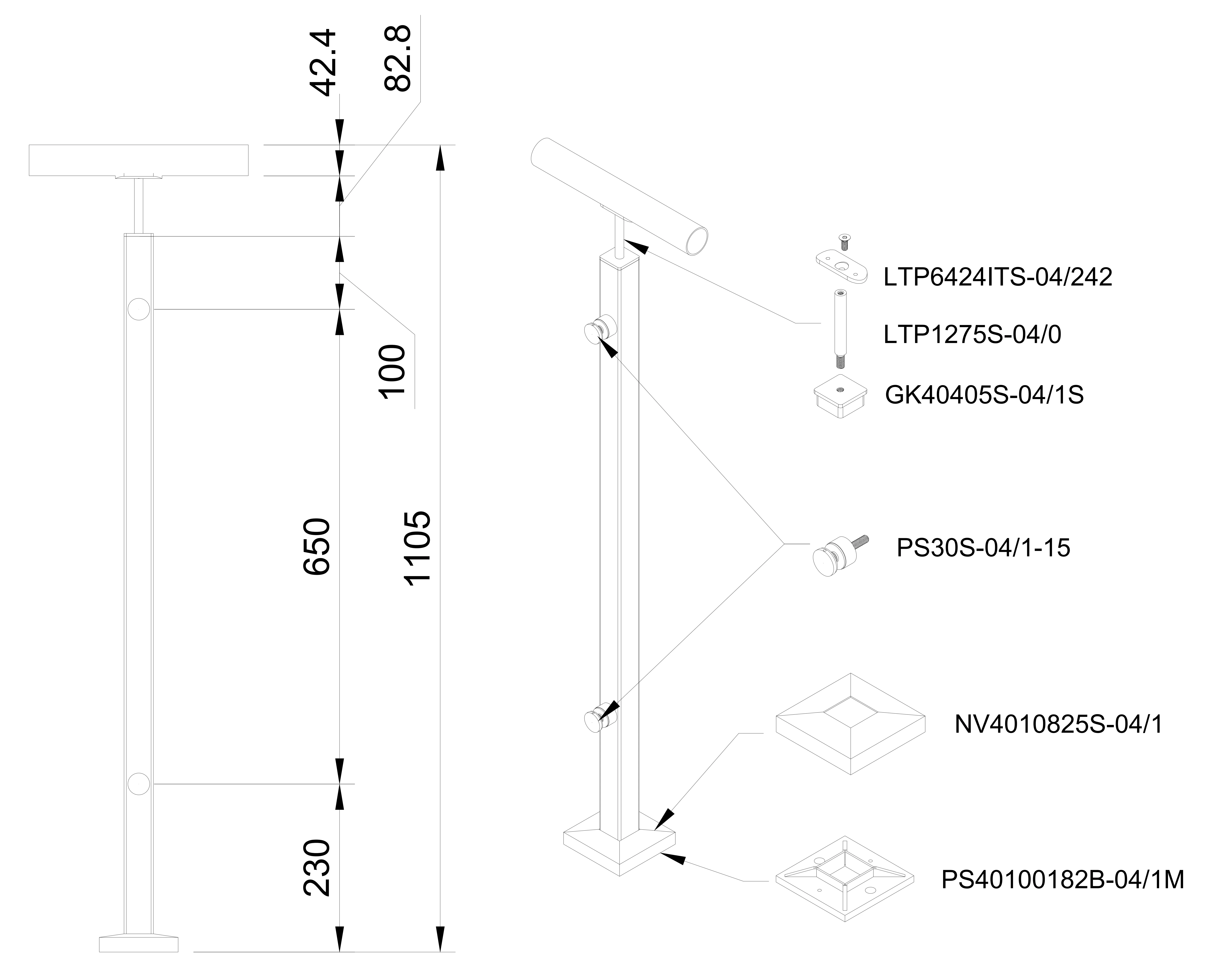 42.4
82.8
100
650
1105
230
LTP6424ITS-04/242
LTP1275S-04/0
GK40405S-04/1S
PS30S-04/1-15
NV4010825S-04/1
PS40100182B-04/1M