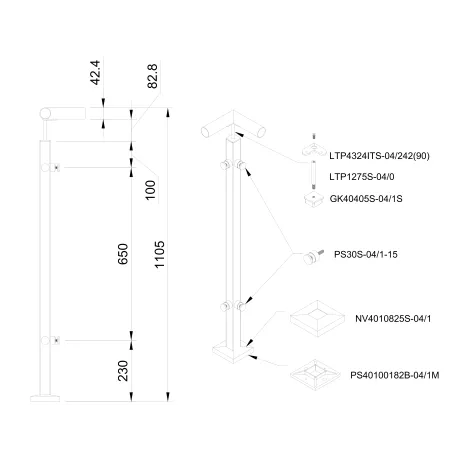 42.4
82.8
100
650
1105
230

LTP4324ITS-04/242(90)
LTP1275S-04/0
GK40405S-04/1S
PS30S-04/1-15
NV4010825S-04/1
PS40100182B-04/1M