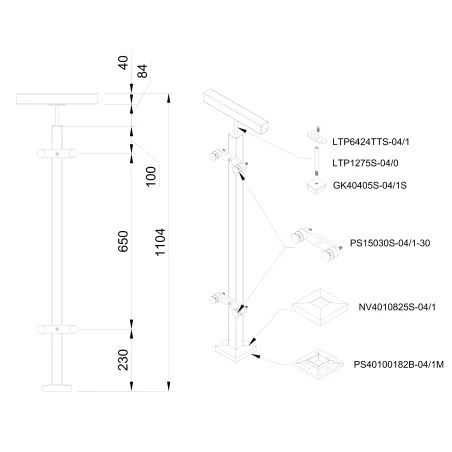 40
84
100
650
1104
230

LTP6424TTS-04/1
LTP1275S-04/0
GK40405S-04/1S
PS15030S-04/1-30
NV4010825S-04/1
PS40100182B-04/1M