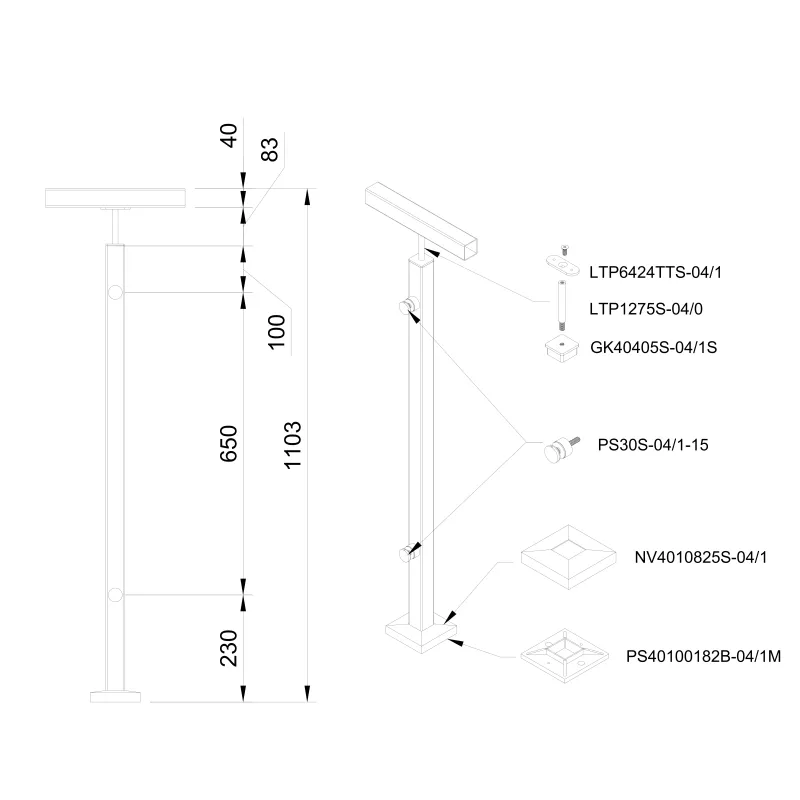 40
83
100
650
1103
230
LTP6424TTS-04/1
LTP1275S-04/0
GK40405S-04/1S
PS30S-04/1-15
NV4010825S-04/1
PS40100182B-04/1M