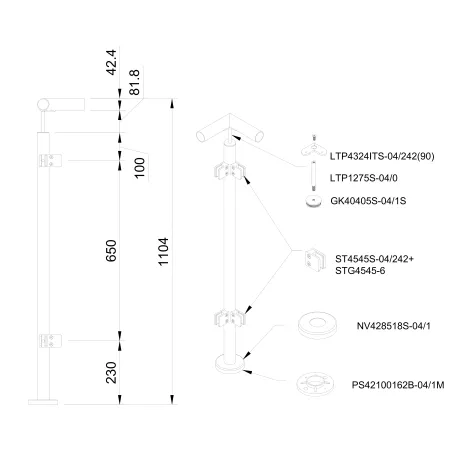 42.4
81.8
100
650
1104
230
LTP4324ITS-04/242(90)
LTP1275S-04/0
GK40405S-04/1S
ST4545S-04/242+
STG4545-6
NV428518S-04/1
PS42100162B-04/1M