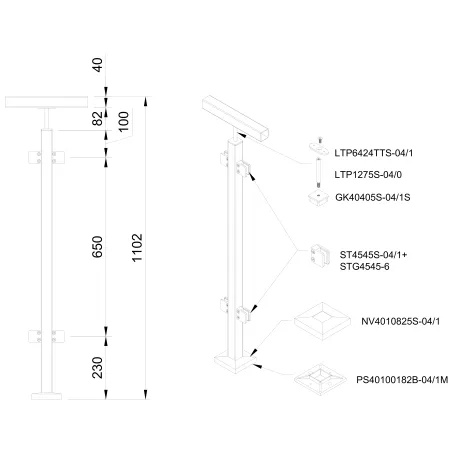 40
82
100
650
1102
230

LTP6424TTS-04/1
LTP1275S-04/0
GK40405S-04/1S
ST4545S-04/1+
STG4545-6
NV4010825S-04/1
PS40100182B-04/1M