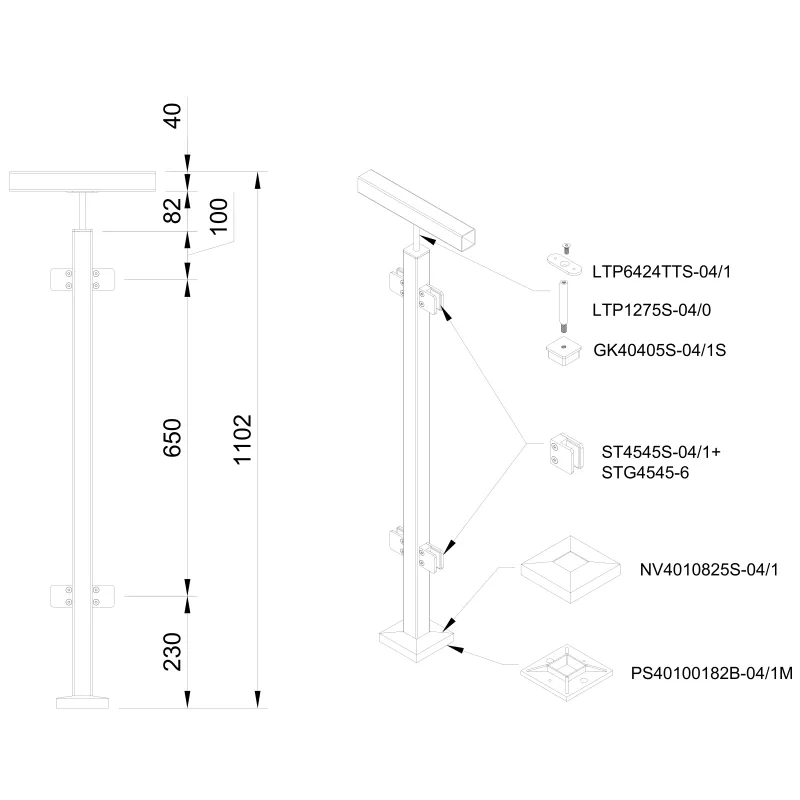 40
82
100
650
1102
230
LTP6424TTS-04/1
LTP1275S-04/0
GK40405S-04/1S
ST4545S-04/1+
STG4545-6
NV4010825S-04/1
PS40100182B-04/1M