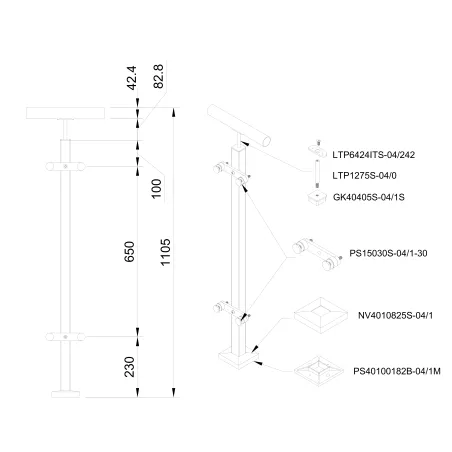 42.4
82.8
100
650
1105
230

LTP6424ITS-04/242
LTP1275S-04/0
GK40405S-04/1S
PS15030S-04/1-30
NV4010825S-04/1
PS40100182B-04/1M