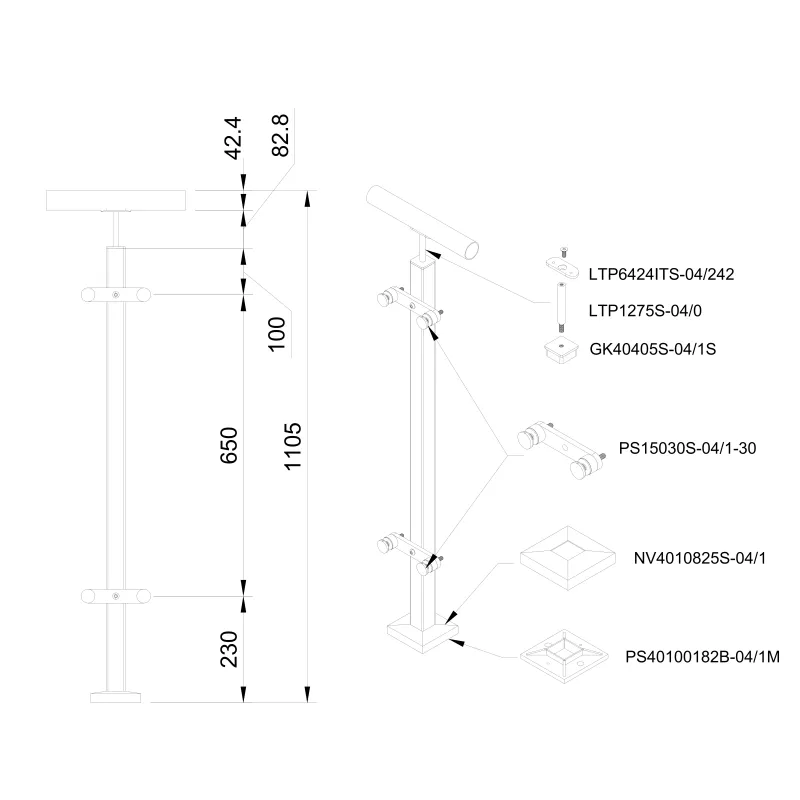 42.4
82.8
100
650
1105
230
LTP6424ITS-04/242
LTP1275S-04/0
GK40405S-04/1S
PS15030S-04/1-30
NV4010825S-04/1
PS40100182B-04/1M