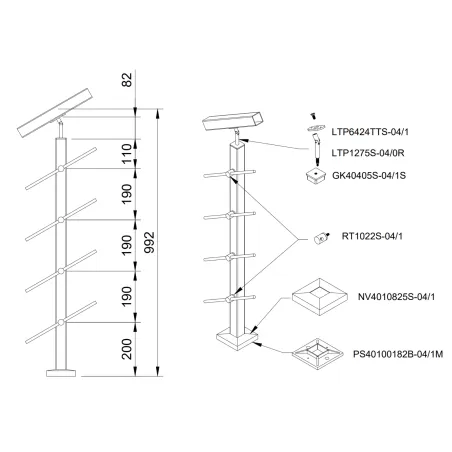 82
110
190
190
190
200
992

LTP6424TTS-04/1
LTP1275S-04/0R
GK40405S-04/1S
RT1022S-04/1
NV4010825S-04/1
PS40100182B-04/1M