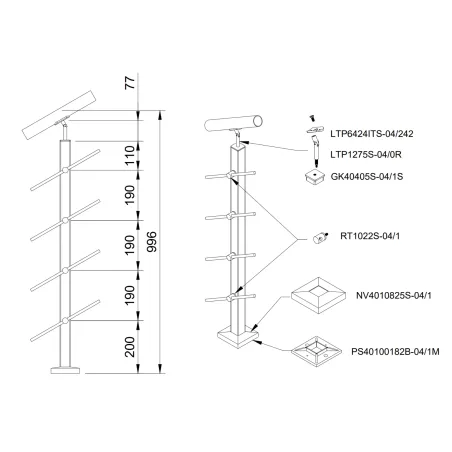 77
110
190
190
190
200
996

LTP6424ITS-04/242
LTP1275S-04/0R
GK40405S-04/1S
RT1022S-04/1
NV4010825S-04/1
PS40100182B-04/1M